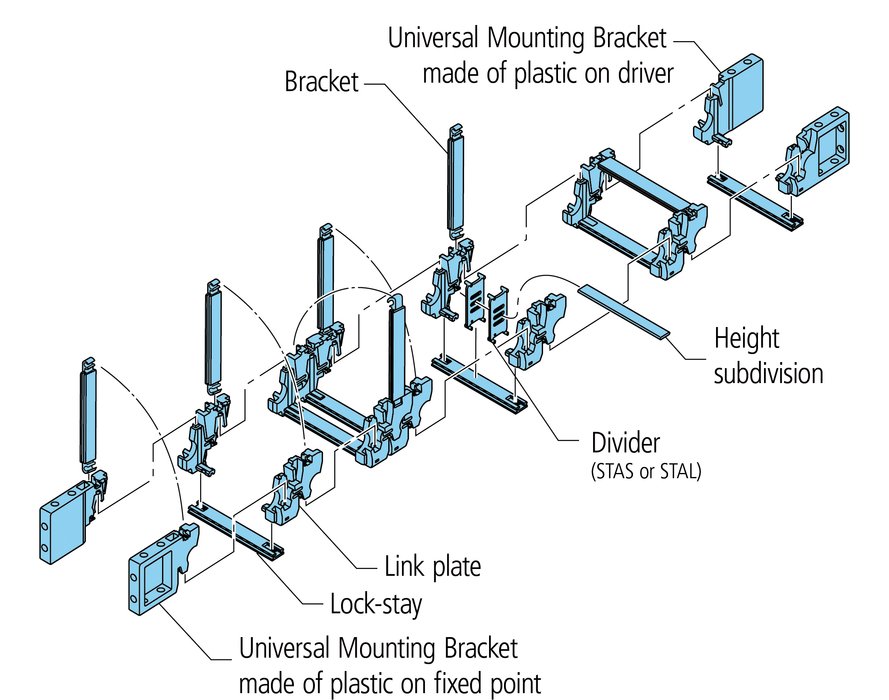 Universal Mounting Bracket
made of plastic on driver

Bracket

Height
subdivision

Divider
(STAS or STAL)

Link plate

Lock-stay

Universal Mounting Bracket
made of plastic on fixed point